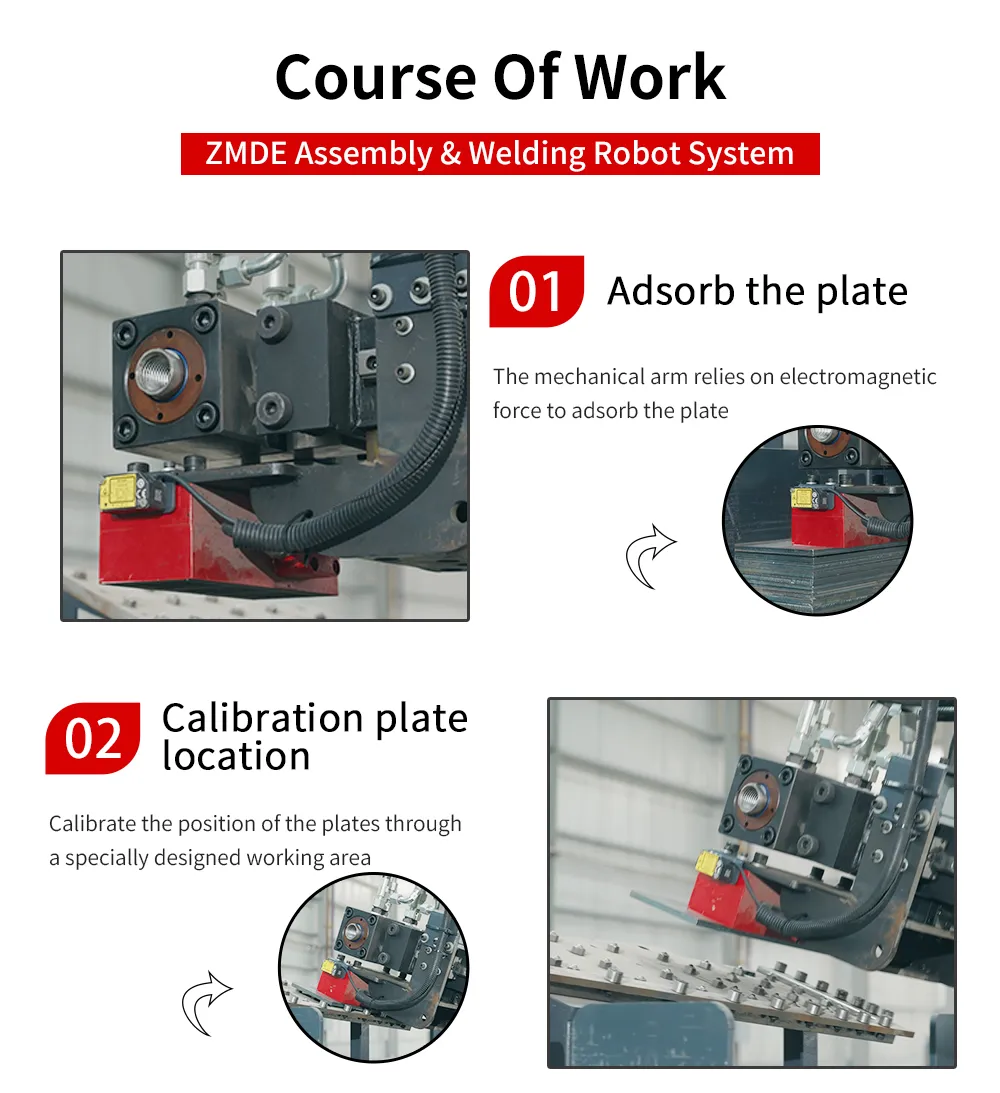 Course Of Work

ZMDE Assembly & Welding Robot System

01 Adsorb the plate

The mechanical arm relies on electromagnetic force to adsorb the plate

02 Calibration plate location

Calibrate the position of the plates through a specially designed working area