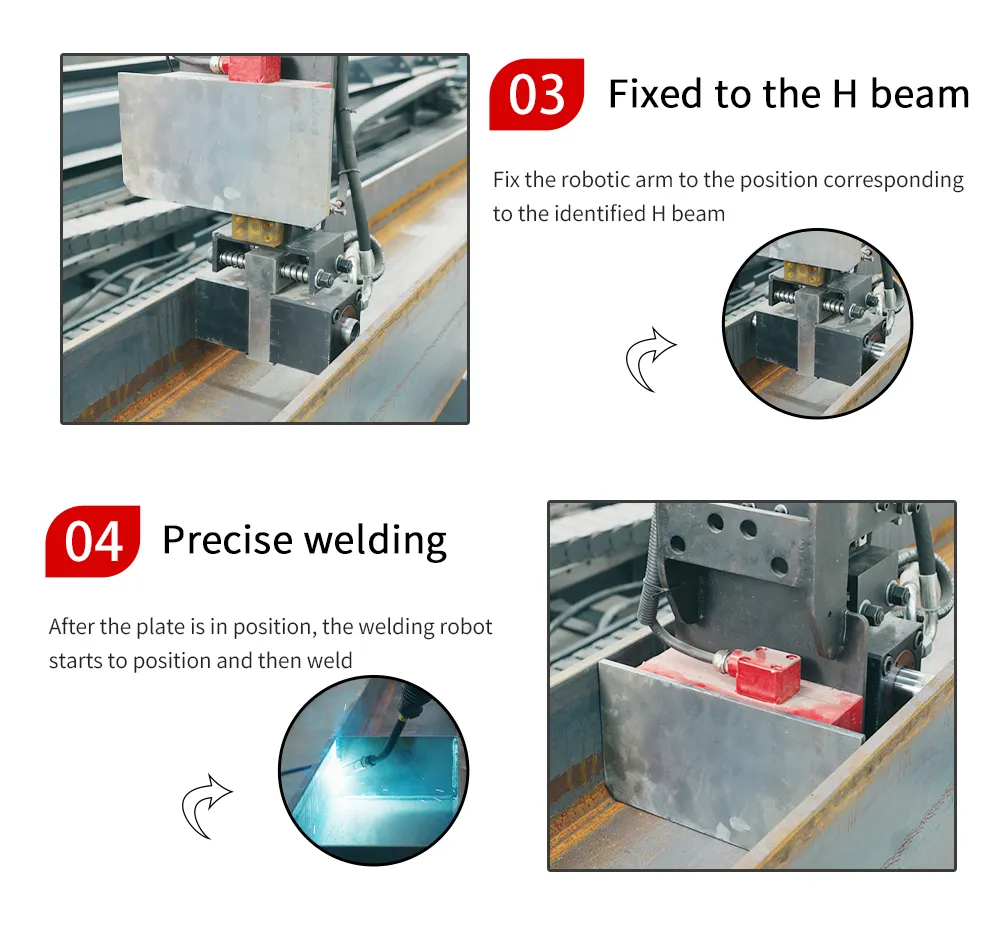 03 Fixed to the H beam

Fix the robotic arm to the position corresponding to the identified H beam

04 Precise welding

After the plate is in position, the welding robot starts to position and then weld